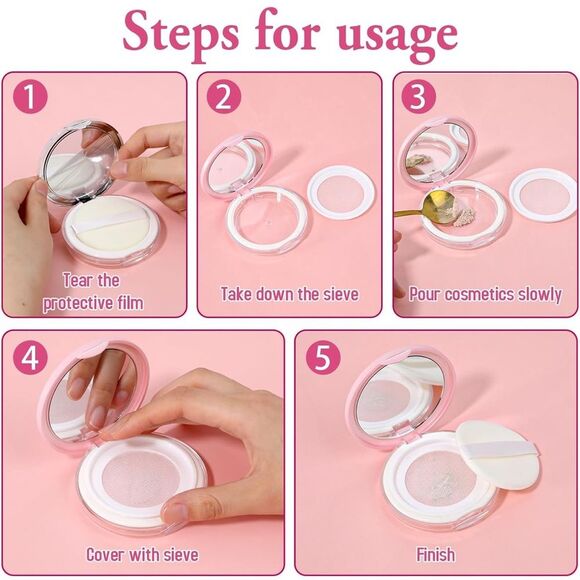 Steps for usage

1
Tear the protective film

2
Take down the sieve

3
Pour cosmetics slowly

4
Cover with sieve

5
Finish